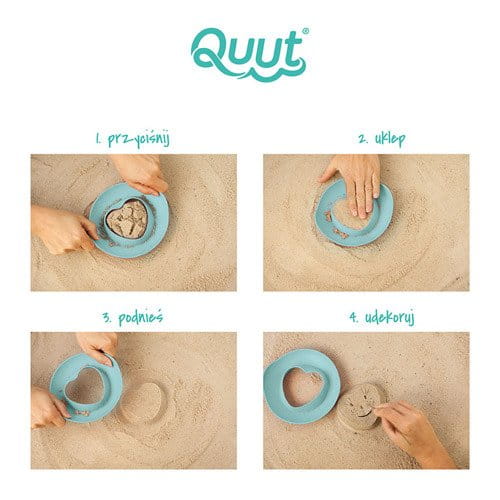 Quut®

1. przyciśnij

2. uklep

3. podnieś

4. udekoruj